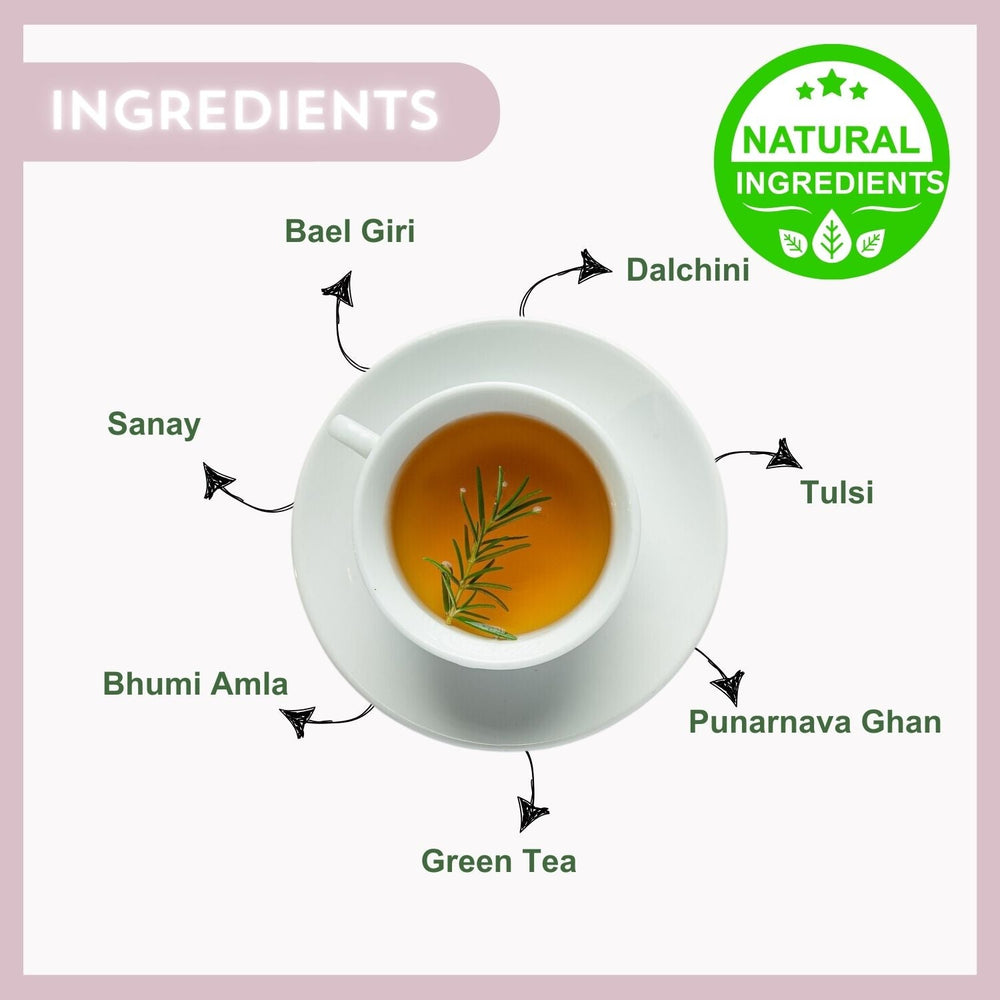 INGREDIENTS

NATURAL
INGREDIENTS

Bael Giri

Dalchini

Sanay

Tulsi

Bhumi Amla

Punarnava Ghan

Green Tea